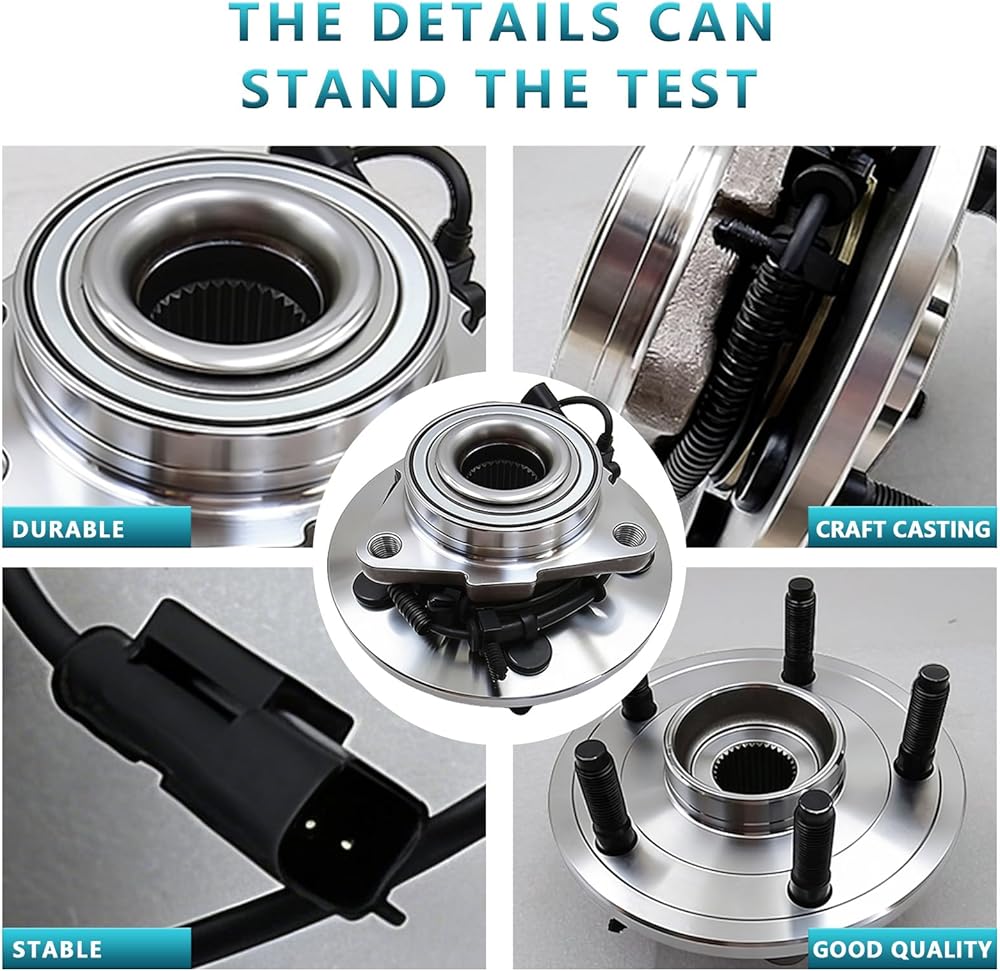 THE DETAILS CAN STAND THE TEST

DURABLE

CRAFT CASTING

STABLE

GOOD QUALITY