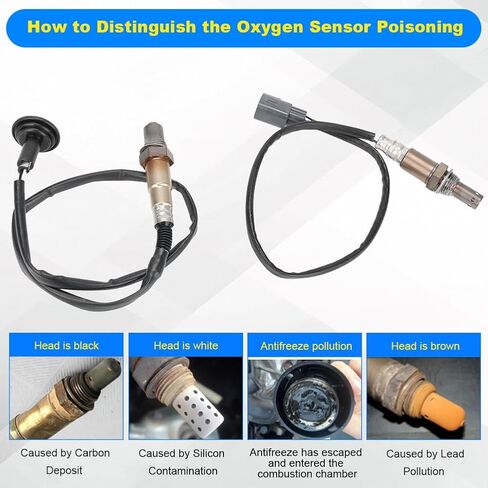 How to Distinguish the Oxygen Sensor Poisoning

Head is black

Caused by Carbon Deposit

Head is white

Caused by Silicon Contamination

Antifreeze pollution

Antifreeze has escaped and entered the combustion chamber

Head is brown

Caused by Lead Pollution