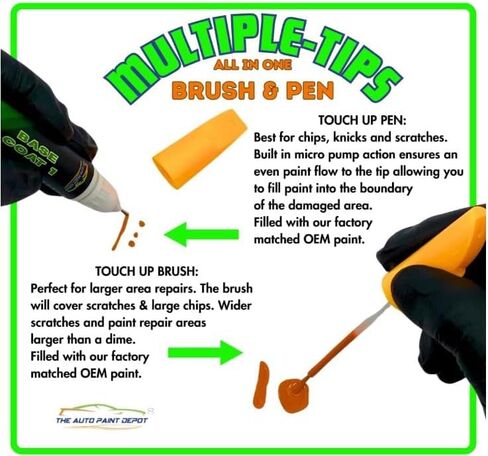 MULTIPLE-TIPS
ALL IN ONE
BRUSH & PEN

BASE COAT 1

TOUCH UP PEN:
Best for chips, knicks and scratches. Built in micro pump action ensures an even paint flow to the tip allowing you to fill paint into the boundary of the damaged area.
Filled with our factory matched OEM paint.

TOUCH UP BRUSH:
Perfect for larger area repairs. The brush will cover scratches & large chips. Wider scratches and paint repair areas larger than a dime.
Filled with our factory matched OEM paint.

THE AUTO PAINT DEPOT