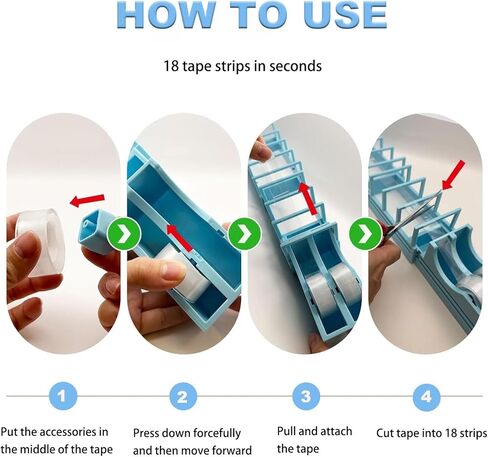 HOW TO USE

18 tape strips in seconds

1

Put the accessories in the middle of the tape

2

Press down forcefully and then move forward

3

Pull and attach the tape

4

Cut tape into 18 strips