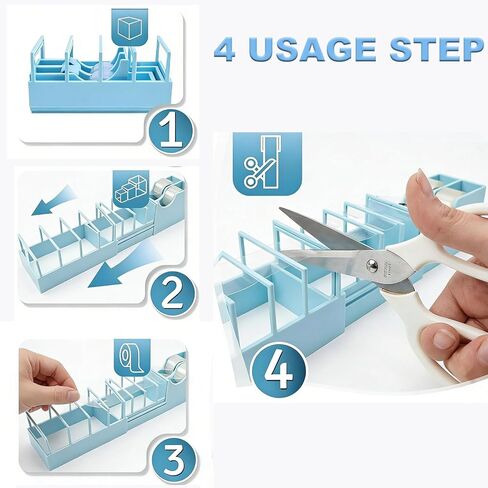 4 USAGE STEP

1

2

3

4