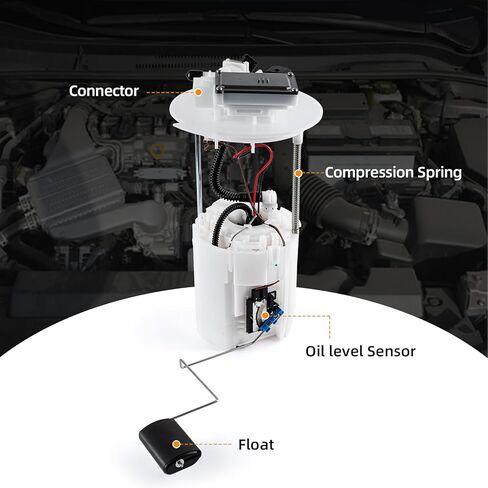 Connector

Compression Spring

Oil level Sensor

Float