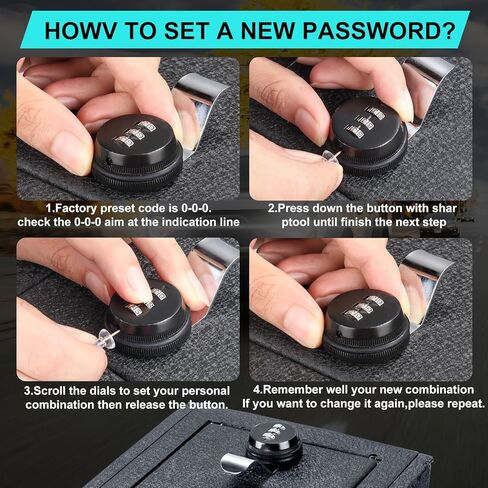 HOWV TO SET A NEW PASSWORD?

1.Factory preset code is 0-0-0. check the 0-0-0 aim at the indication line

2.Press down the button with shar ptool until finish the next step

3.Scroll the dials to set your personal combination then release the button.

4.Remember well your new combination If you want to change it again,please repeat.