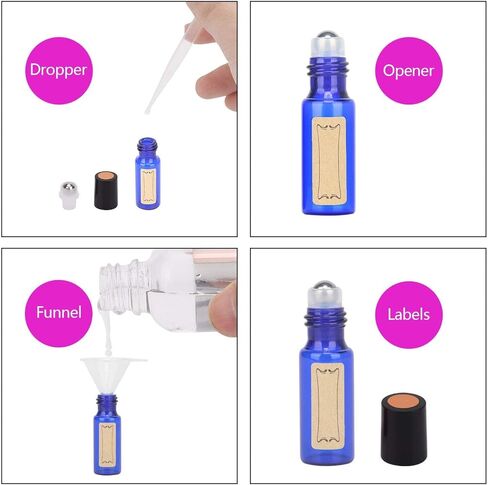 Dropper

Opener

Funnel

Labels