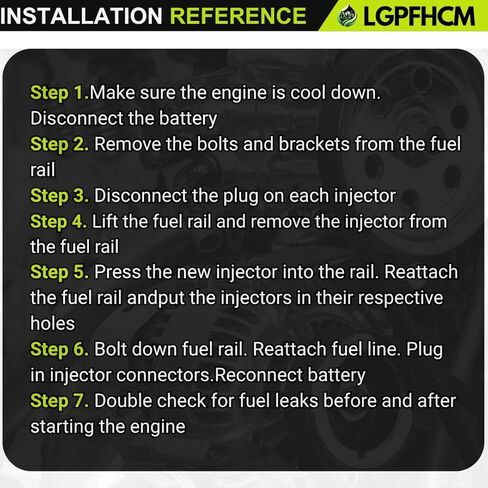 INSTALLATION REFERENCE LGPFHCM

Step 1.Make sure the engine is cool down. Disconnect the battery
Step 2. Remove the bolts and brackets from the fuel rail
Step 3. Disconnect the plug on each injector
Step 4. Lift the fuel rail and remove the injector from the fuel rail
Step 5. Press the new injector into the rail. Reattach the fuel rail andput the injectors in their respective holes
Step 6. Bolt down fuel rail. Reattach fuel line. Plug in injector connectors.Reconnect battery
Step 7. Double check for fuel leaks before and after starting the engine