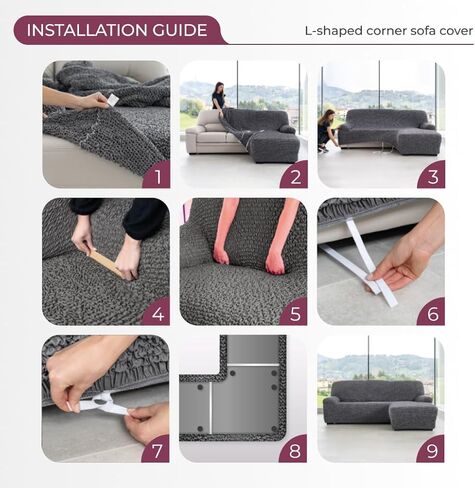 INSTALLATION GUIDE

L-shaped corner sofa cover

1

2

3

4

5

6

7

8

9