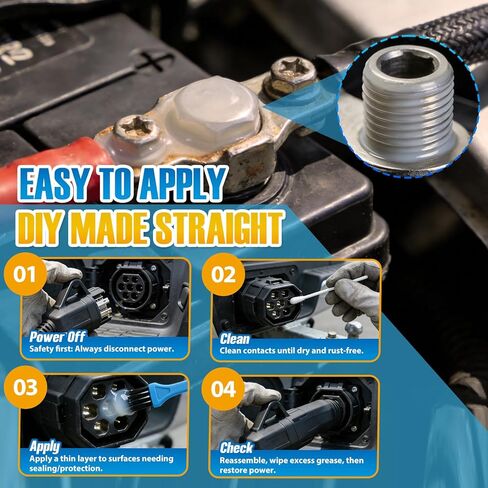 EASY TO APPLY
DIY MADE STRAIGHT

01
Power Off
Safety first: Always disconnect power.

02
Clean
Clean contacts until dry and rust-free.

03
Apply
Apply a thin layer to surfaces needing sealing/protection.

04
Check
Reassemble, wipe excess grease, then restore power.