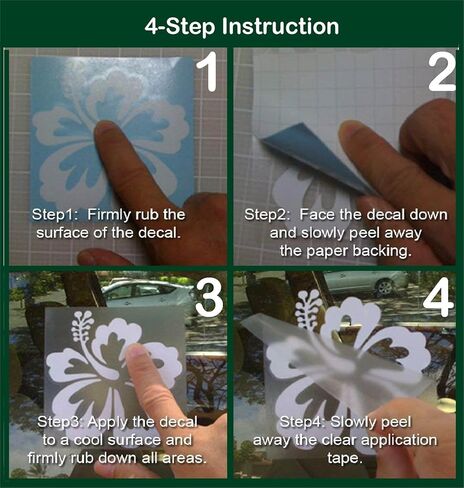 4-Step Instruction

1

Step1: Firmly rub the surface of the decal.

2

Step2: Face the decal down and slowly peel away the paper backing.

3

Step3: Apply the decal to a cool surface and firmly rub down all areas.

4

Step4: Slowly peel away the clear application tape.