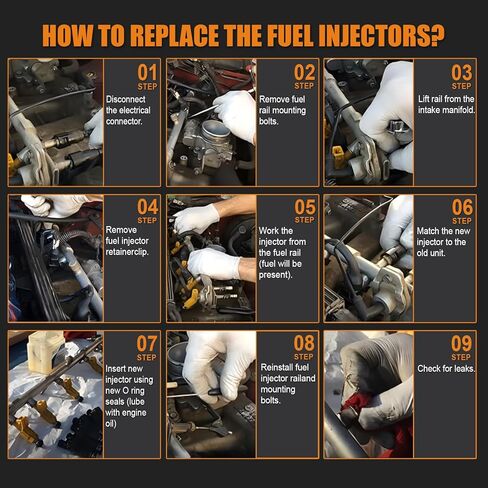 HOW TO REPLACE THE FUEL INJECTORS?

01
STEP
Disconnect the electrical connector.

02
STEP
Remove fuel rail mounting bolts.

03
STEP
Lift rail from the intake manifold.

04
STEP
Remove fuel injector retainerclip.

05
STEP
Work the injector from the fuel rail (fuel will be present).

06
STEP
Match the new injector to the old unit.

07
STEP
Insert new injector using new O ring seals (lube with engine oil)

08
STEP
Reinstall fuel injector railand mounting bolts.

09
STEP
Check for leaks.