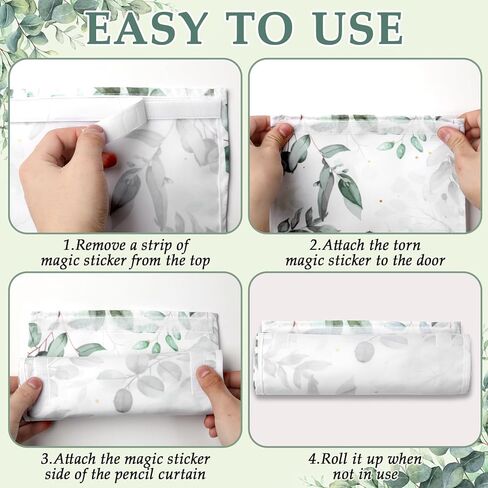 EASY TO USE

1.Remove a strip of magic sticker from the top

2.Attach the torn magic sticker to the door

3.Attach the magic sticker side of the pencil curtain

4.Roll it up when not in use