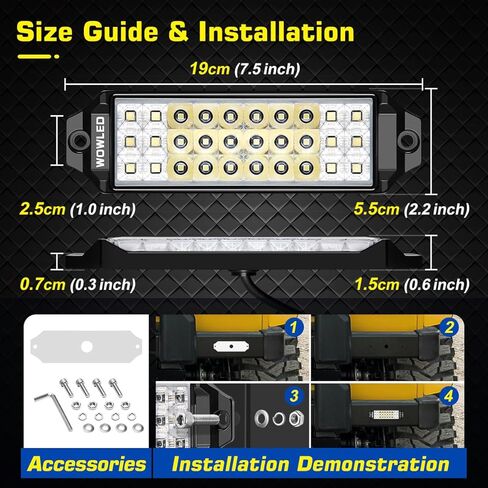 Size Guide & Installation

19cm (7.5 inch)

WOWLED

2.5cm (1.0 inch)

5.5cm (2.2 inch)

0.7cm (0.3 inch)

1.5cm (0.6 inch)

1

2

3

4

Accessories

Installation Demonstration