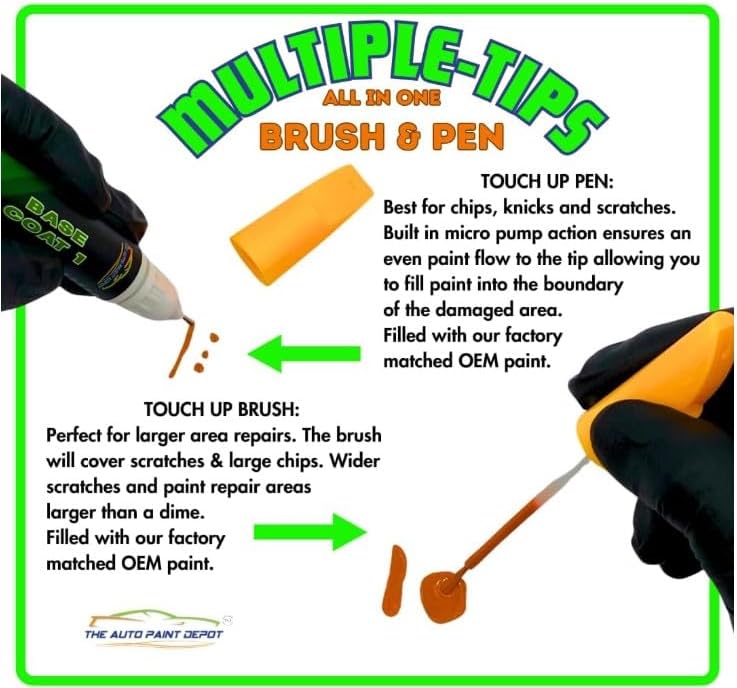 MULTIPLE-TIPS
ALL IN ONE
BRUSH & PEN

BASE COAT 1

TOUCH UP PEN:
Best for chips, knicks and scratches. Built in micro pump action ensures an even paint flow to the tip allowing you to fill paint into the boundary of the damaged area.
Filled with our factory matched OEM paint.

TOUCH UP BRUSH:
Perfect for larger area repairs. The brush will cover scratches & large chips. Wider scratches and paint repair areas larger than a dime.
Filled with our factory matched OEM paint.

THE AUTO PAINT DEPOT