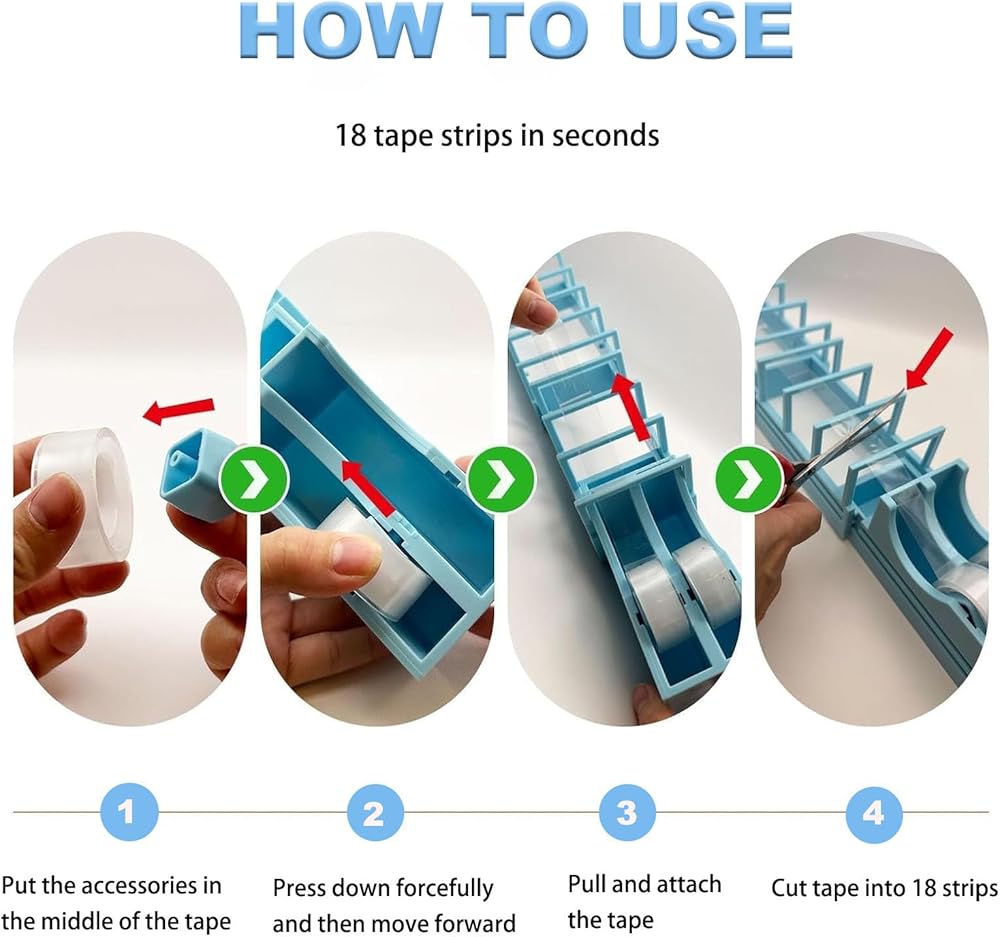 HOW TO USE

18 tape strips in seconds

1

Put the accessories in the middle of the tape

2

Press down forcefully and then move forward

3

Pull and attach the tape

4

Cut tape into 18 strips