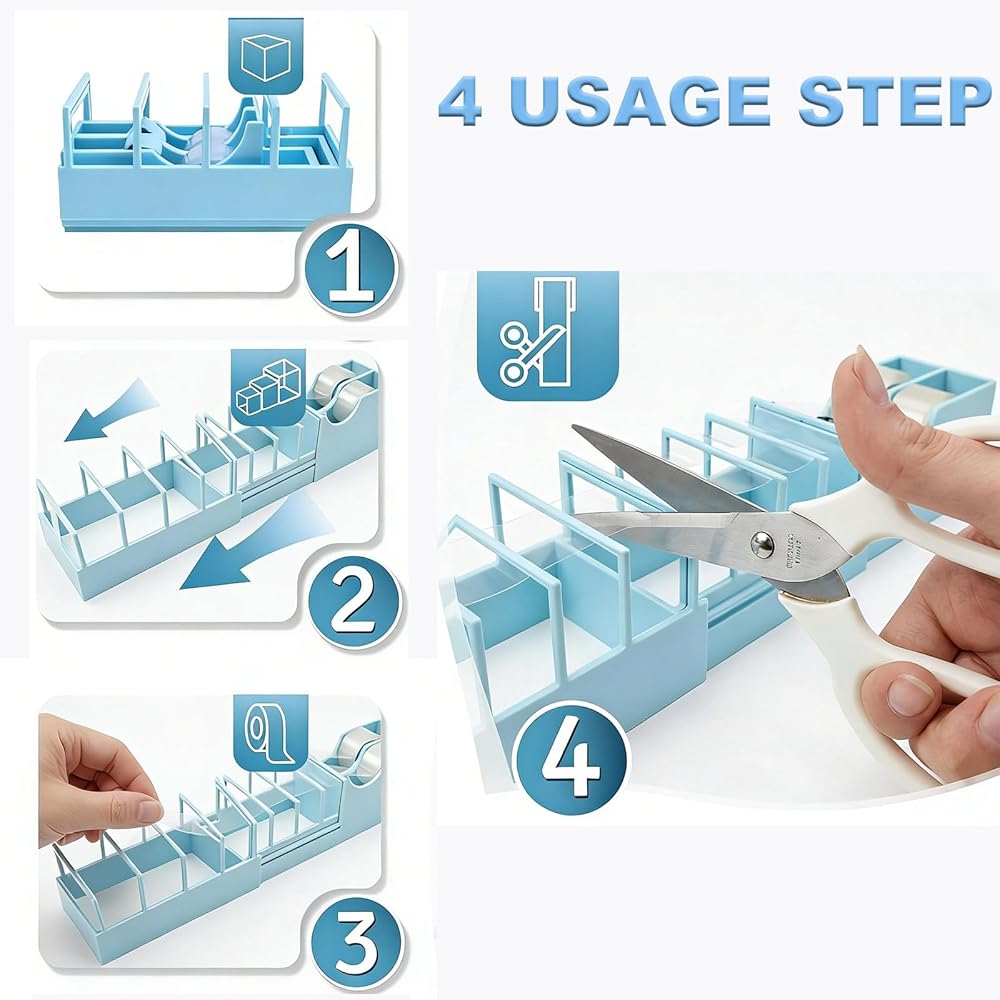 4 USAGE STEP

1

2

3

4