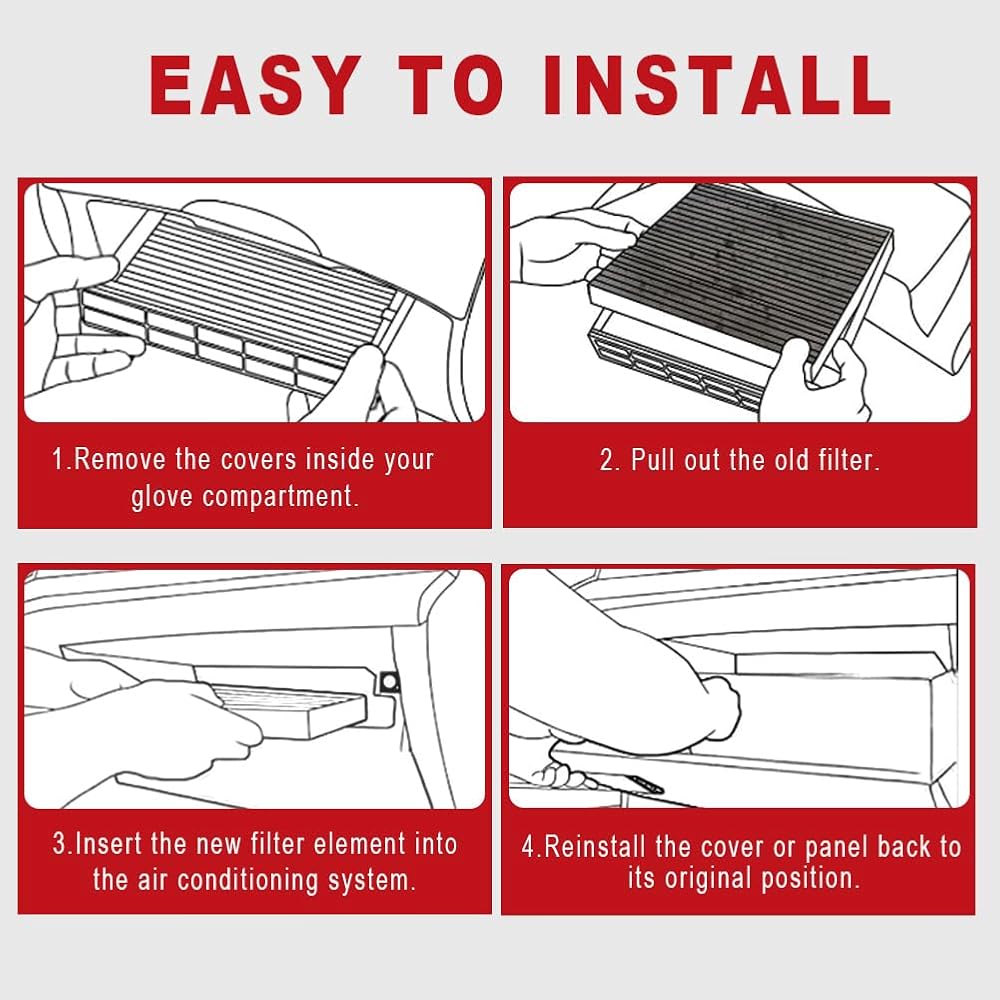 EASY TO INSTALL

1.Remove the covers inside your glove compartment.

2. Pull out the old filter.

3.Insert the new filter element into the air conditioning system.

4.Reinstall the cover or panel back to its original position.