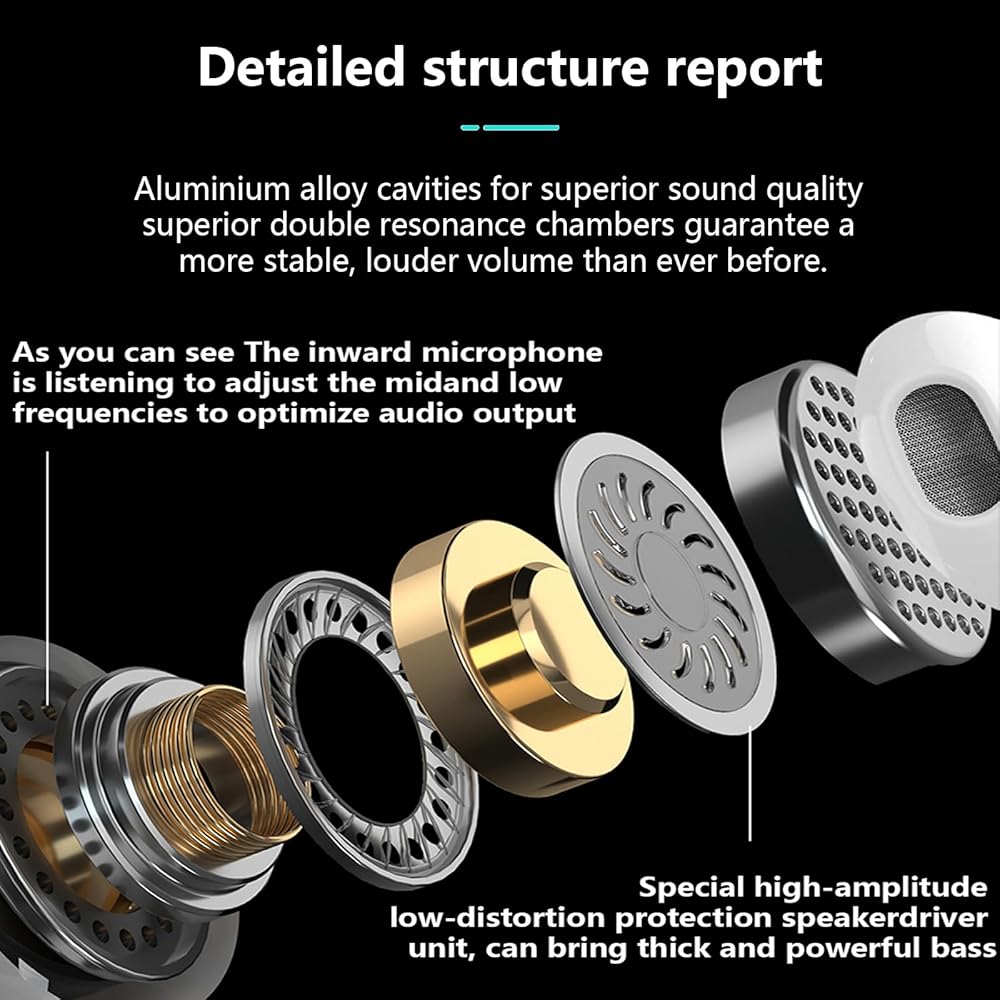 Detailed structure report

Aluminium alloy cavities for superior sound quality superior double resonance chambers guarantee a more stable, louder volume than ever before.

As you can see The inward microphone is listening to adjust the midand low frequencies to optimize audio output

Special high-amplitude low-distortion protection speakerdriver unit, can bring thick and powerful bass