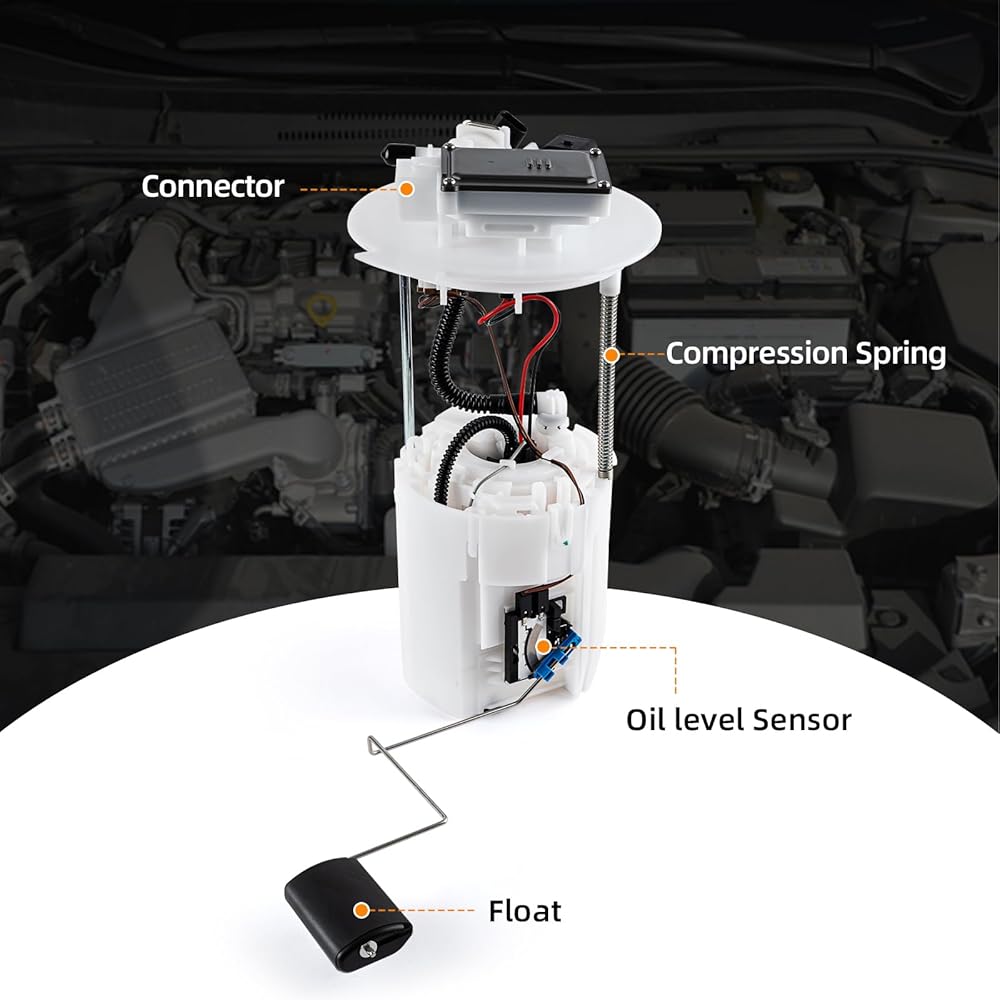 Connector

Compression Spring

Oil level Sensor

Float