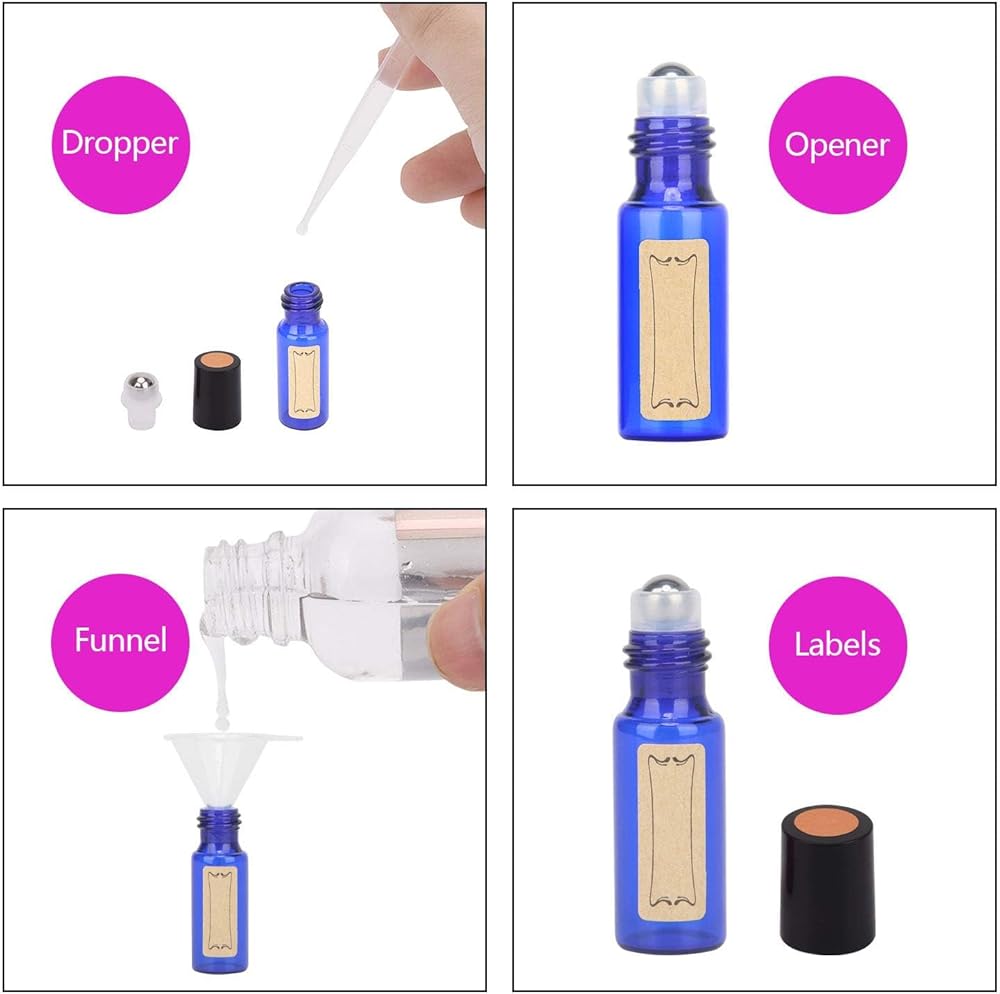 Dropper

Opener

Funnel

Labels