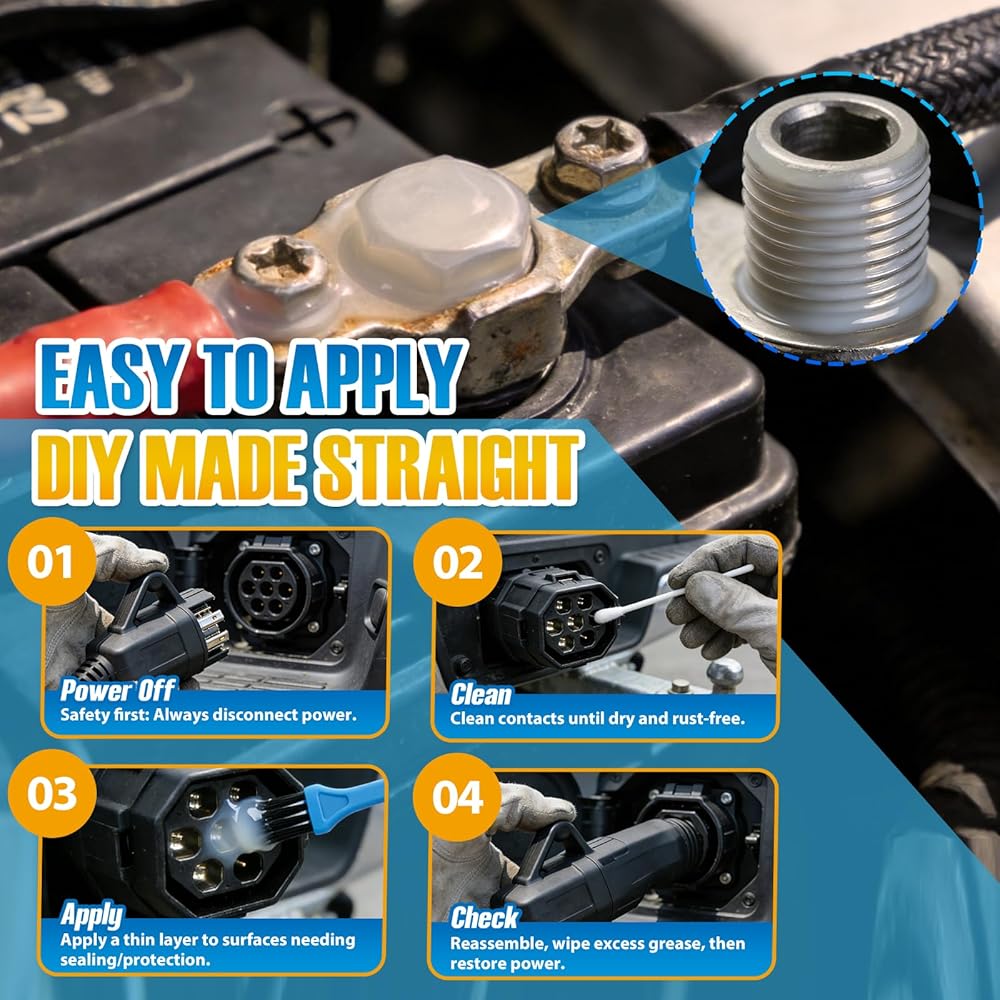 EASY TO APPLY
DIY MADE STRAIGHT

01
Power Off
Safety first: Always disconnect power.

02
Clean
Clean contacts until dry and rust-free.

03
Apply
Apply a thin layer to surfaces needing sealing/protection.

04
Check
Reassemble, wipe excess grease, then restore power.