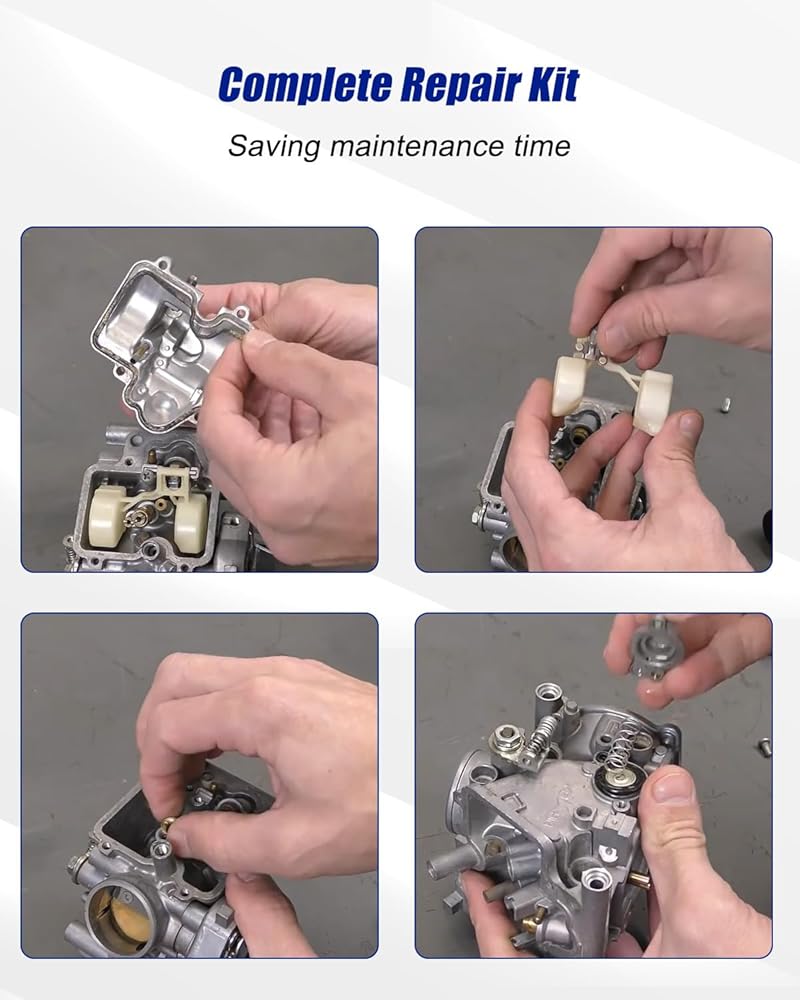 Complete Repair Kit

Saving maintenance time