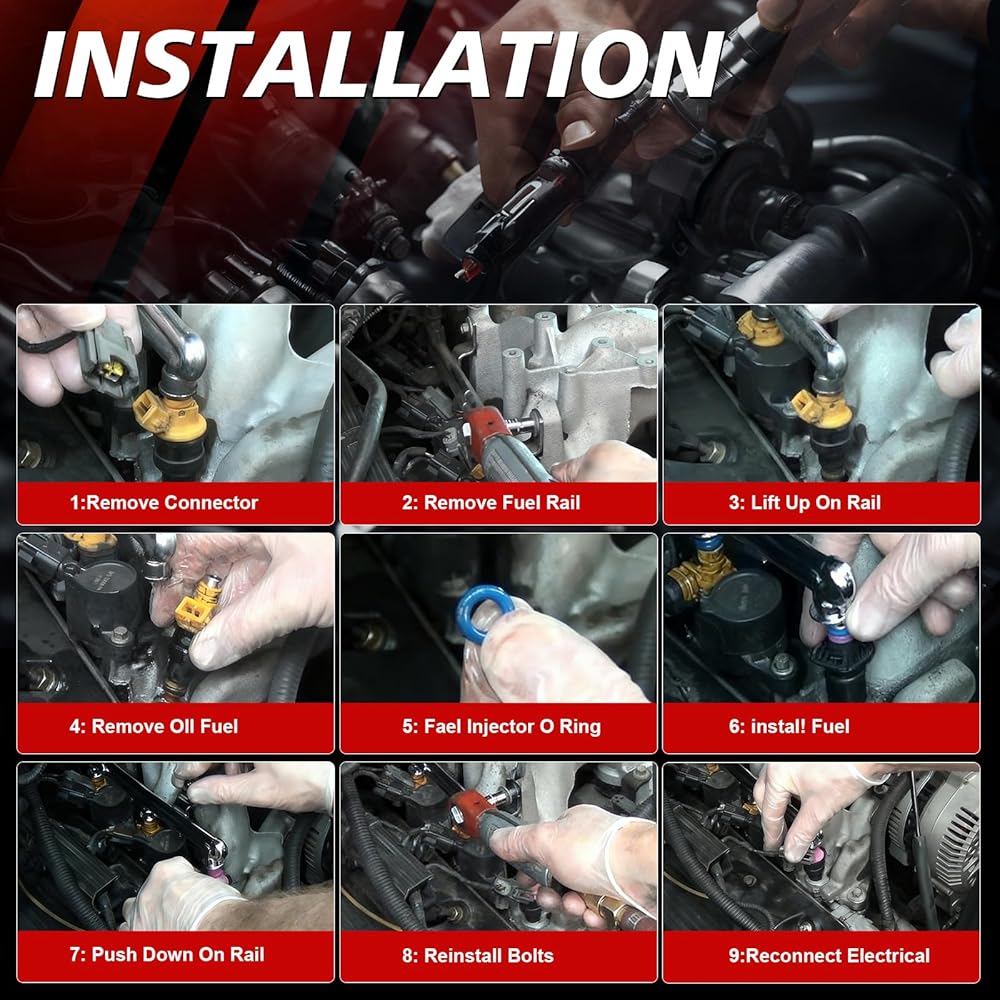 INSTALLATION

1:Remove Connector

2: Remove Fuel Rail

3: Lift Up On Rail

4: Remove Oll Fuel

5: Fael Injector O Ring

6: instal! Fuel

7: Push Down On Rail

8: Reinstall Bolts

9:Reconnect Electrical