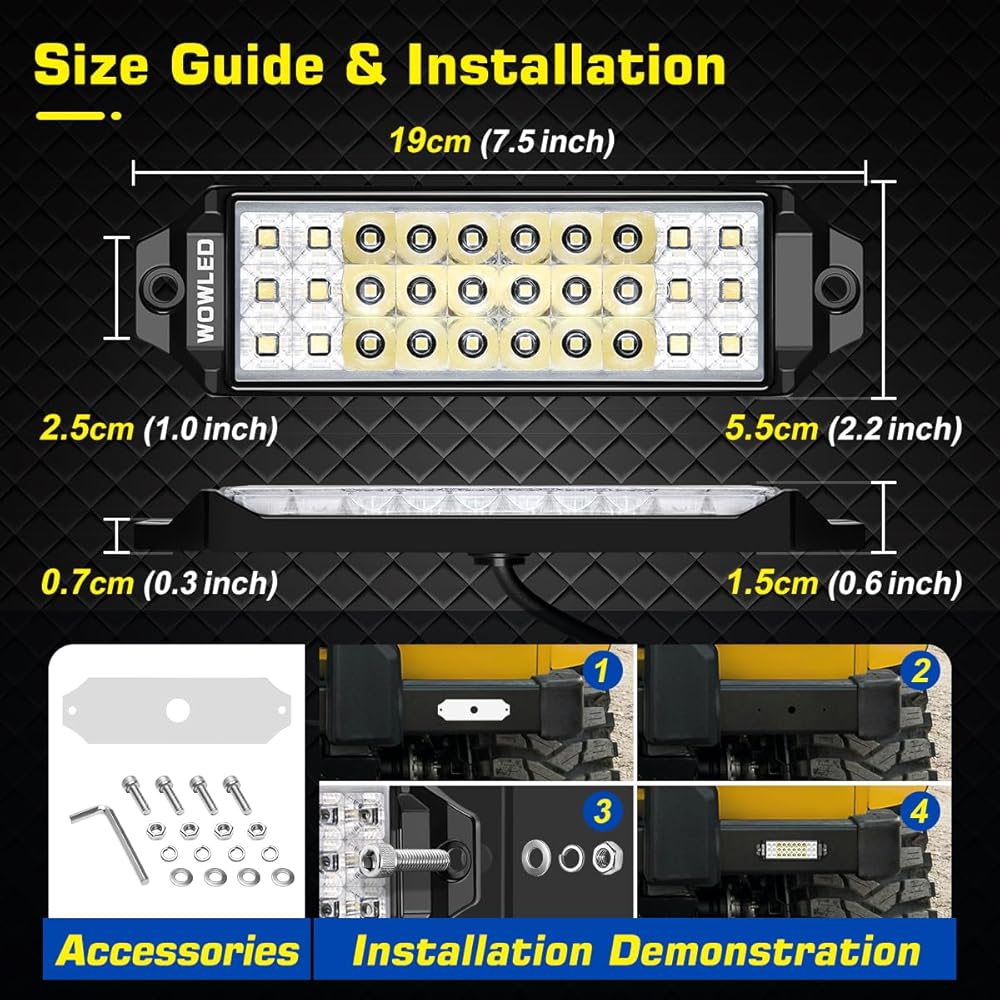 Size Guide & Installation

19cm (7.5 inch)

WOWLED

2.5cm (1.0 inch)

5.5cm (2.2 inch)

0.7cm (0.3 inch)

1.5cm (0.6 inch)

1

2

3

4

Accessories

Installation Demonstration