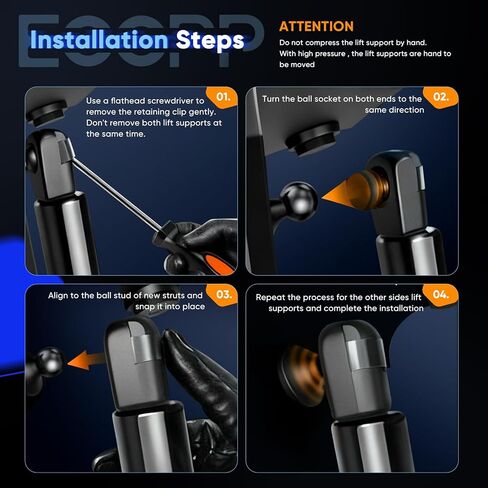 ECCPP

Installation Steps

ATTENTION

Do not compress the lift support by hand. With high pressure , the lift supports are hand to be moved

01.

Use a flathead screwdriver to remove the retaining clip gently. Don't remove both lift supports at the same time.

02.

Turn the ball socket on both ends to the same direction

03.

Align to the ball stud of new struts and snap it into place

04.

Repeat the process for the other sides lift supports and complete the installation