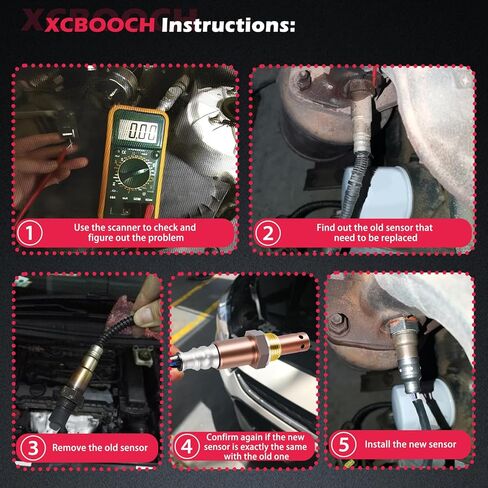 XCBOOCH Instructions:

0.00

1 Use the scanner to check and figure out the problem

2 Find out the old sensor that need to be replaced

3 Remove the old sensor

4 Confirm again if the new sensor is exactly the same with the old one

5 Install the new sensor