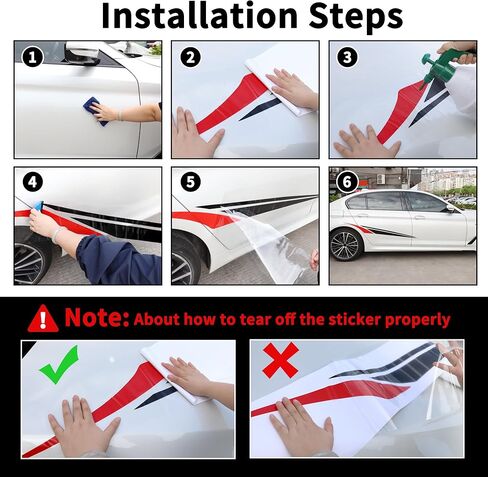 Installation Steps

1

2

3

4

5

6

Note: About how to tear off the sticker properly