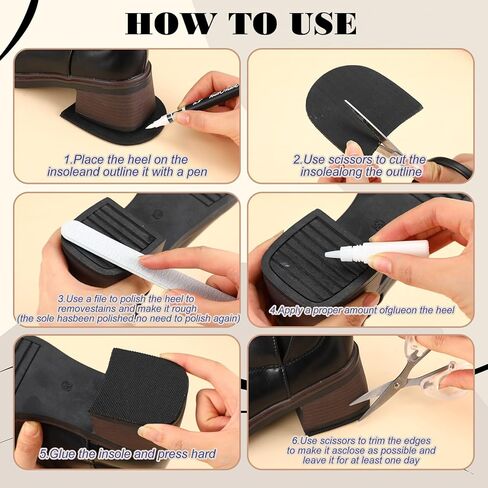 HOW TO USE

1.Place the heel on the insoleand outline it with a pen

2.Use scissors to cut the insolealong the outline

3.Use a file to polish the heel to removestains and make it rough (the sole hasbeen polished,no need to polish again)

4.Apply a proper amount ofglueon the heel

5.Glue the insole and press hard

6.Use scissors to trim the edges to make it asclose as possible and leave it for at least one day