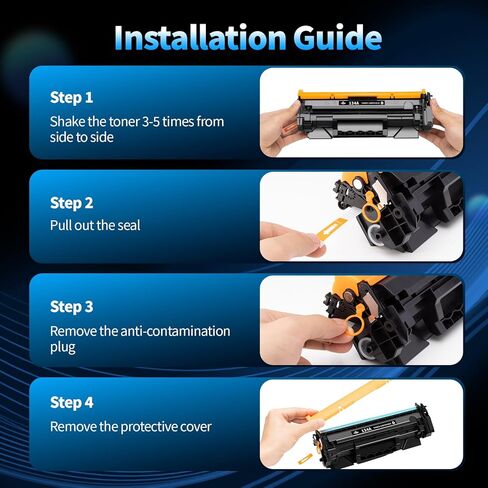 Installation Guide

Step 1
Shake the toner 3-5 times from side to side

134A

Step 2
Pull out the seal

Step 3
Remove the anti-contamination plug

Step 4
Remove the protective cover

134A