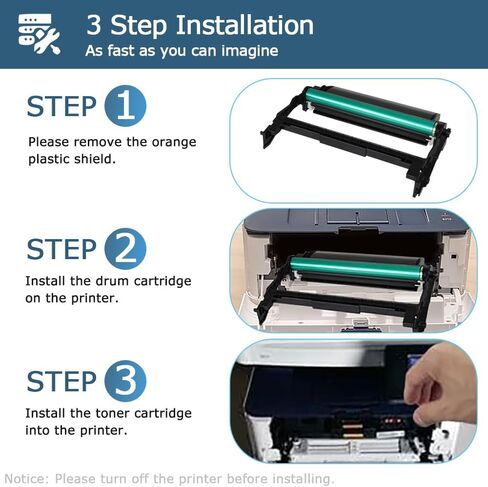 3 Step Installation
As fast as you can imagine

STEP 1
Please remove the orange plastic shield.

STEP 2
Install the drum cartridge on the printer.

STEP 3
Install the toner cartridge into the printer.

Notice: Please turn off the printer before installing.