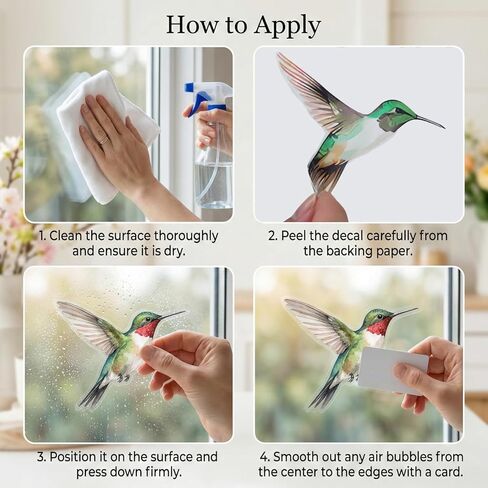 How to Apply

1. Clean the surface thoroughly and ensure it is dry.

2. Peel the decal carefully from the backing paper.

3. Position it on the surface and press down firmly.

4. Smooth out any air bubbles from the center to the edges with a card.