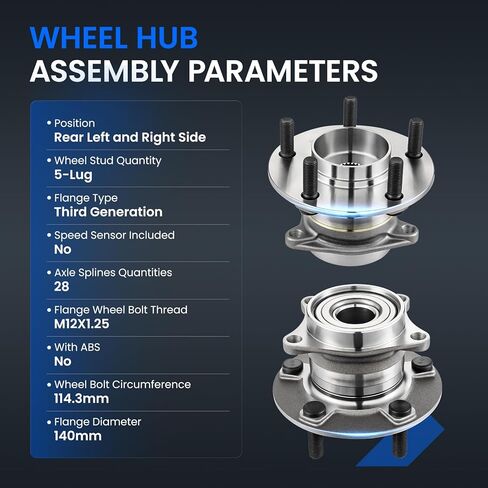 WHEEL HUB
ASSEMBLY PARAMETERS

• Position
Rear Left and Right Side

• Wheel Stud Quantity
5-Lug

• Flange Type
Third Generation

• Speed Sensor Included
No

• Axle Splines Quantities
28

• Flange Wheel Bolt Thread
M12X1.25

• With ABS
No

• Wheel Bolt Circumference
114.3mm

• Flange Diameter
140mm