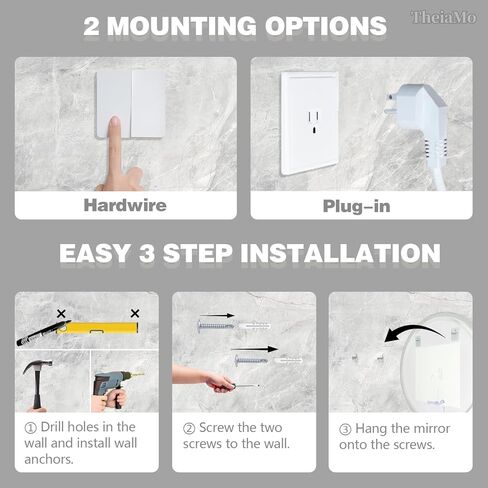 2 MOUNTING OPTIONS

TheiaMo

Hardwire

Plug-in

EASY 3 STEP INSTALLATION

① Drill holes in the wall and install wall anchors.

② Screw the two screws to the wall.

③ Hang the mirror onto the screws.