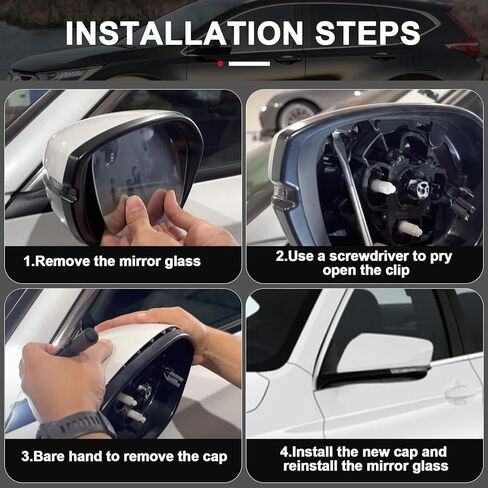 INSTALLATION STEPS

1.Remove the mirror glass

2.Use a screwdriver to pry open the clip

3.Bare hand to remove the cap

4.Install the new cap and reinstall the mirror glass