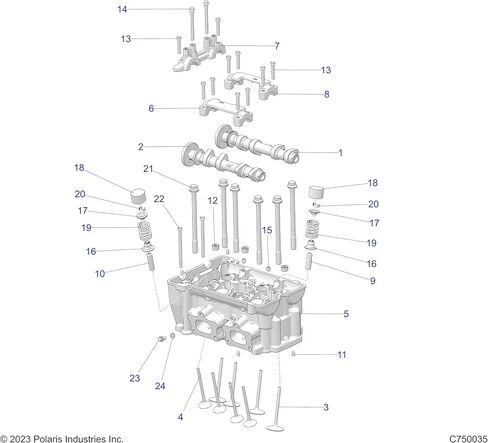 14
13
7
13
8
6
2
1
18
21
18
20
22
12
20
17
17
19
15
19
16
16
10
9
5
11
23
24
4
3
© 2023 Polaris Industries Inc.
C750035