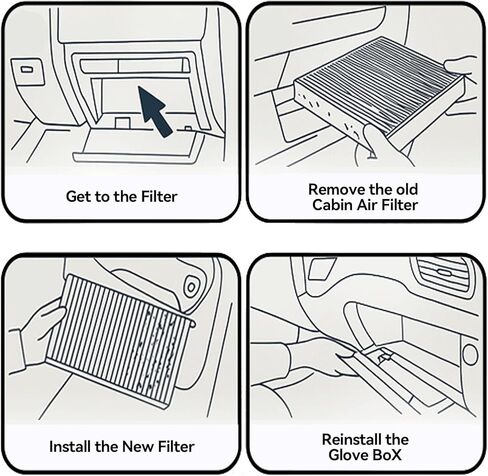 Get to the Filter

Remove the old Cabin Air Filter

Install the New Filter

Reinstall the Glove BoX