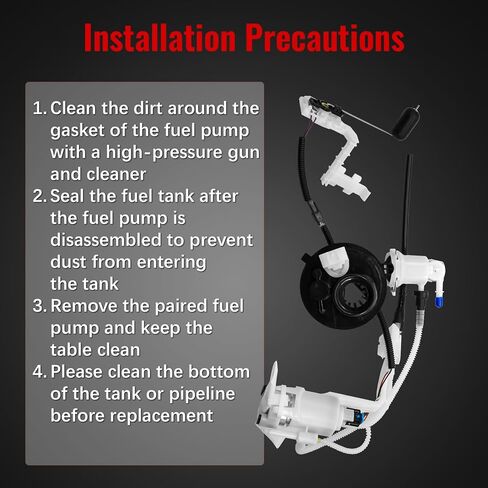 Installation Precautions

1. Clean the dirt around the gasket of the fuel pump with a high-pressure gun and cleaner
2. Seal the fuel tank after the fuel pump is disassembled to prevent dust from entering the tank
3. Remove the paired fuel pump and keep the table clean
4. Please clean the bottom of the tank or pipeline before replacement