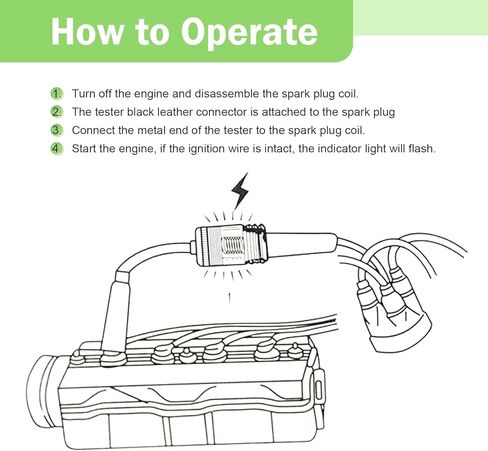 How to Operate

1. Turn off the engine and disassemble the spark plug coil.
2. The tester black leather connector is attached to the spark plug
3. Connect the metal end of the tester to the spark plug coil.
4. Start the engine, if the ignition wire is intact, the indicator light will flash.