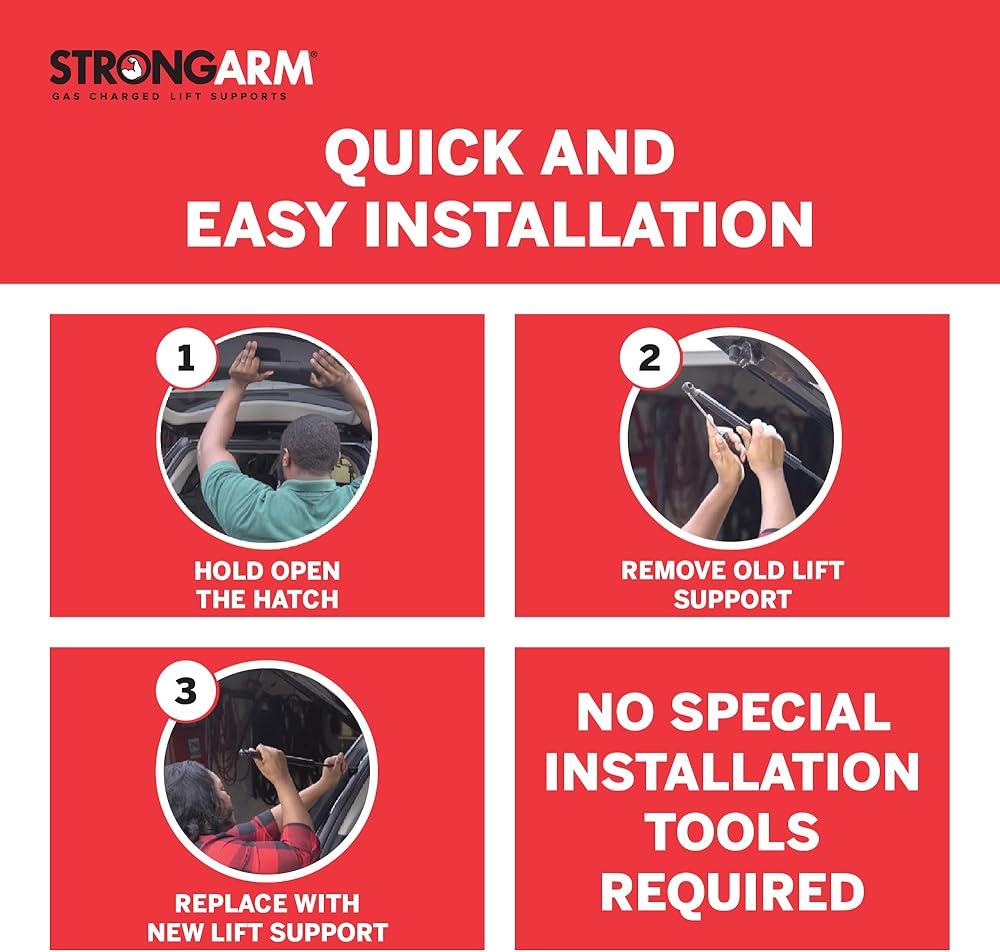 STRONGARM®
GAS CHARGED LIFT SUPPORTS

QUICK AND EASY INSTALLATION

1
HOLD OPEN THE HATCH

2
REMOVE OLD LIFT SUPPORT

3
REPLACE WITH NEW LIFT SUPPORT

NO SPECIAL INSTALLATION TOOLS REQUIRED