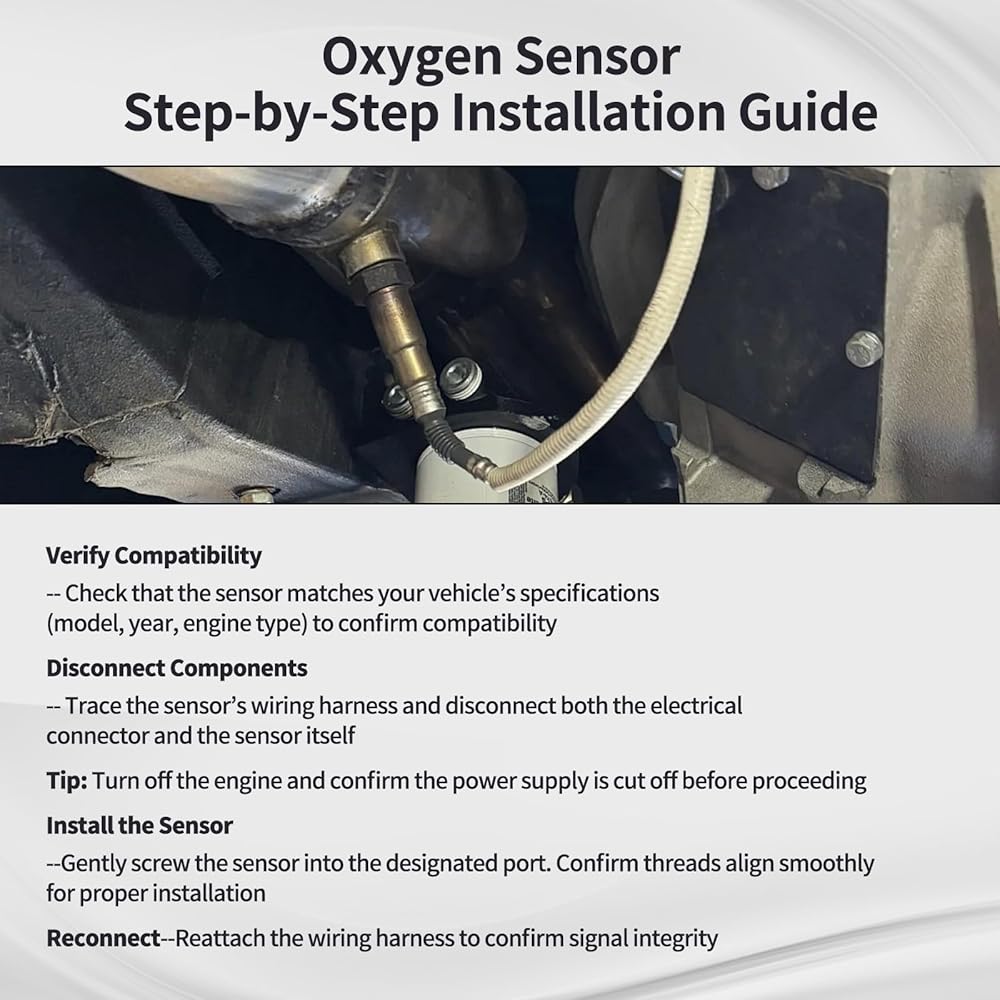 Oxygen Sensor
Step-by-Step Installation Guide

Verify Compatibility
-- Check that the sensor matches your vehicle's specifications (model, year, engine type) to confirm compatibility

Disconnect Components
-- Trace the sensor's wiring harness and disconnect both the electrical connector and the sensor itself

Tip: Turn off the engine and confirm the power supply is cut off before proceeding

Install the Sensor
--Gently screw the sensor into the designated port. Confirm threads align smoothly for proper installation

Reconnect--Reattach the wiring harness to confirm signal integrity