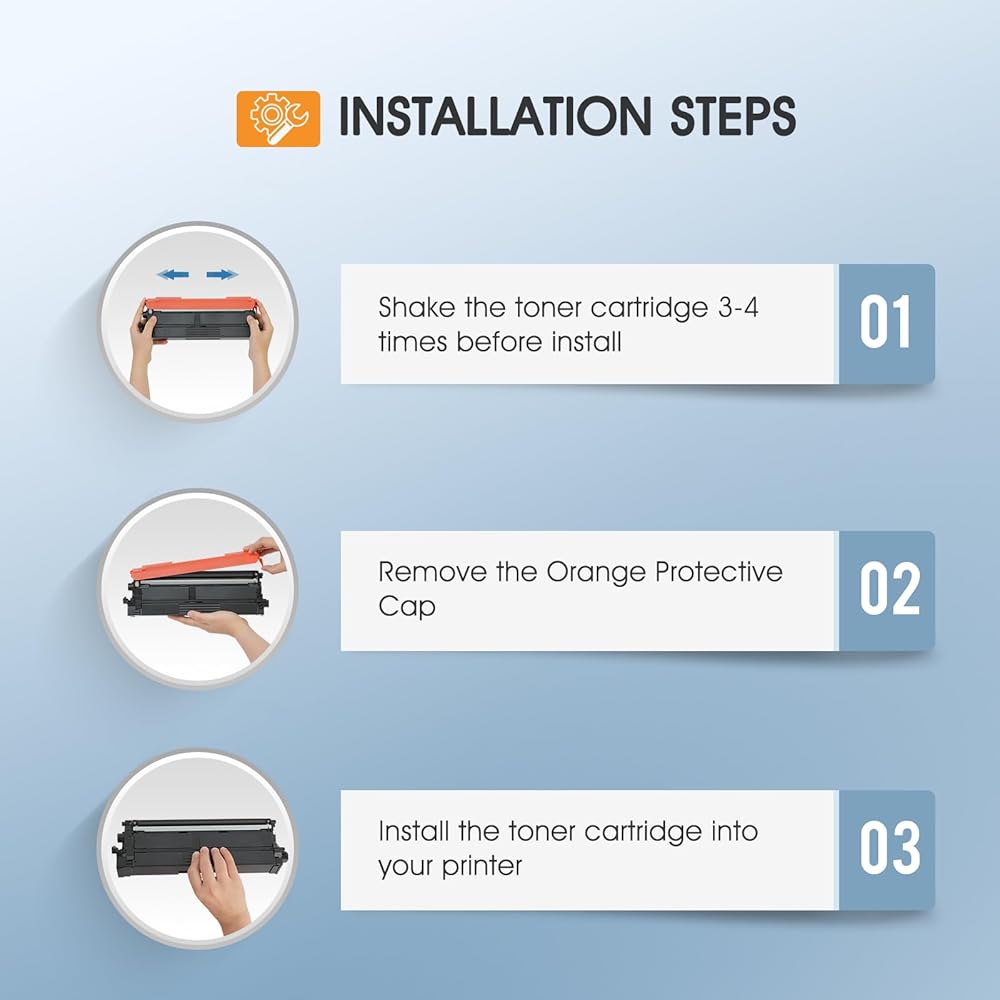 INSTALLATION STEPS

Shake the toner cartridge 3-4 times before install

01

Remove the Orange Protective Cap

02

Install the toner cartridge into your printer

03