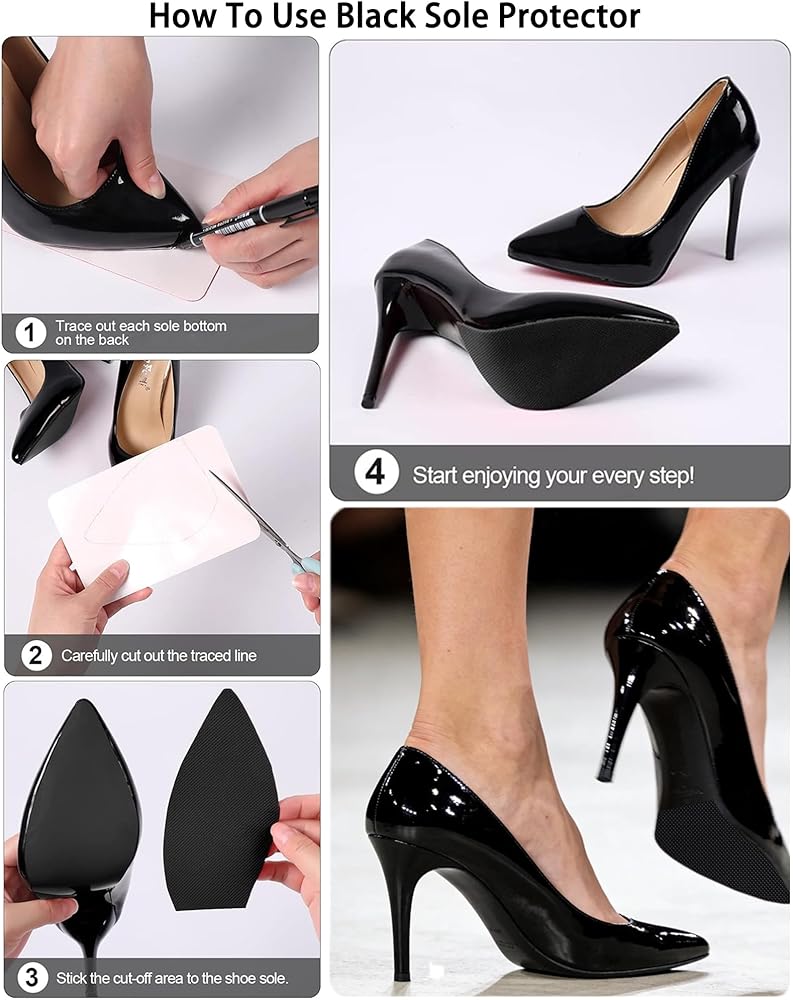 How To Use Black Sole Protector

1 Trace out each sole bottom on the back

2 Carefully cut out the traced line

3 Stick the cut-off area to the shoe sole.

4 Start enjoying your every step!