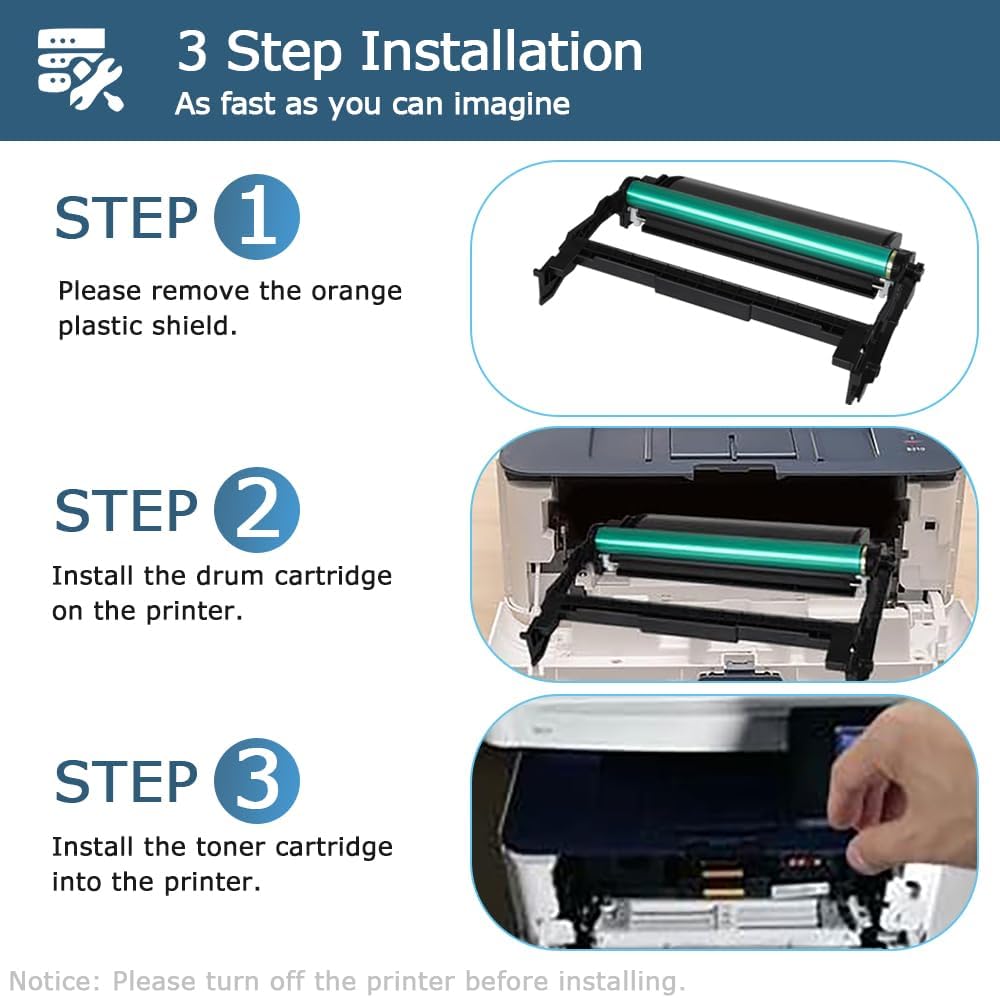 3 Step Installation
As fast as you can imagine

STEP 1
Please remove the orange plastic shield.

STEP 2
Install the drum cartridge on the printer.

STEP 3
Install the toner cartridge into the printer.

Notice: Please turn off the printer before installing.