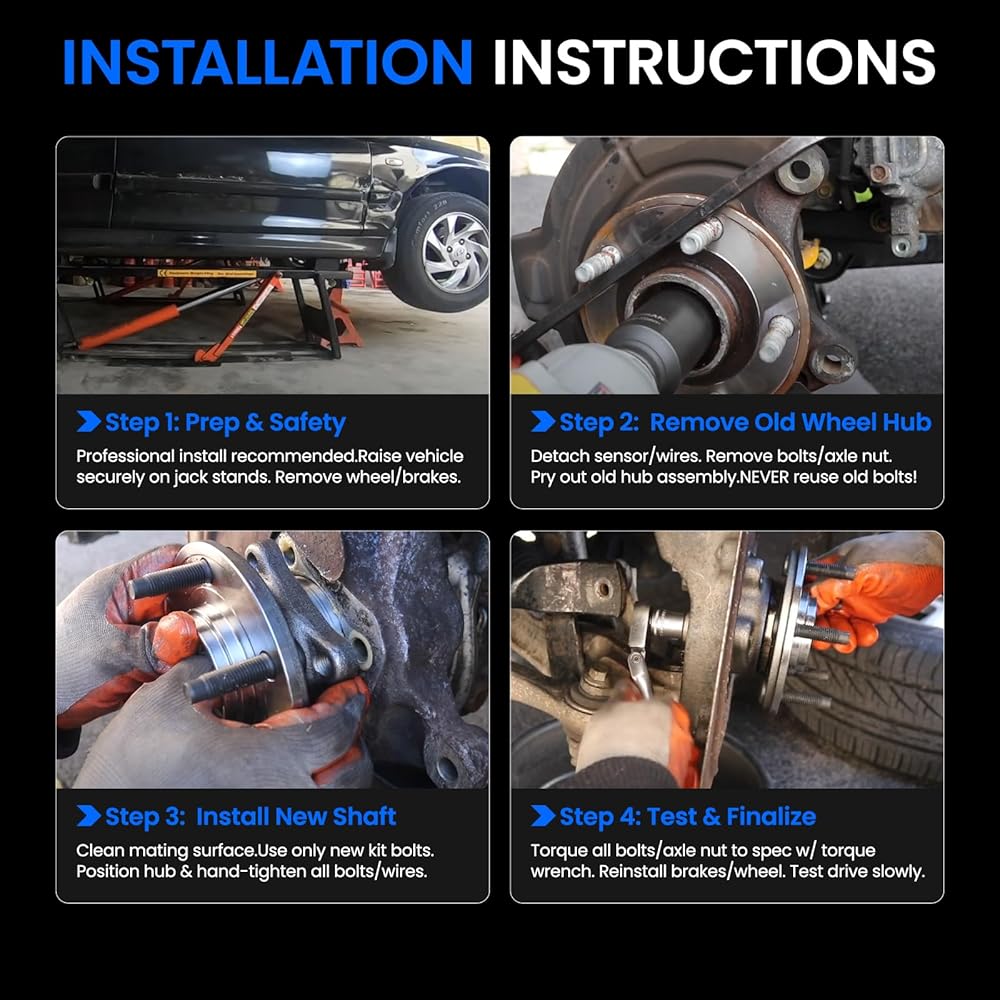 INSTALLATION INSTRUCTIONS

Step 1: Prep & Safety

Professional install recommended.Raise vehicle securely on jack stands. Remove wheel/brakes.

Step 2: Remove Old Wheel Hub

Detach sensor/wires. Remove bolts/axle nut. Pry out old hub assembly.NEVER reuse old bolts!

Step 3: Install New Shaft

Clean mating surface.Use only new kit bolts. Position hub & hand-tighten all bolts/wires.

Step 4: Test & Finalize

Torque all bolts/axle nut to spec w/ torque wrench. Reinstall brakes/wheel. Test drive slowly.