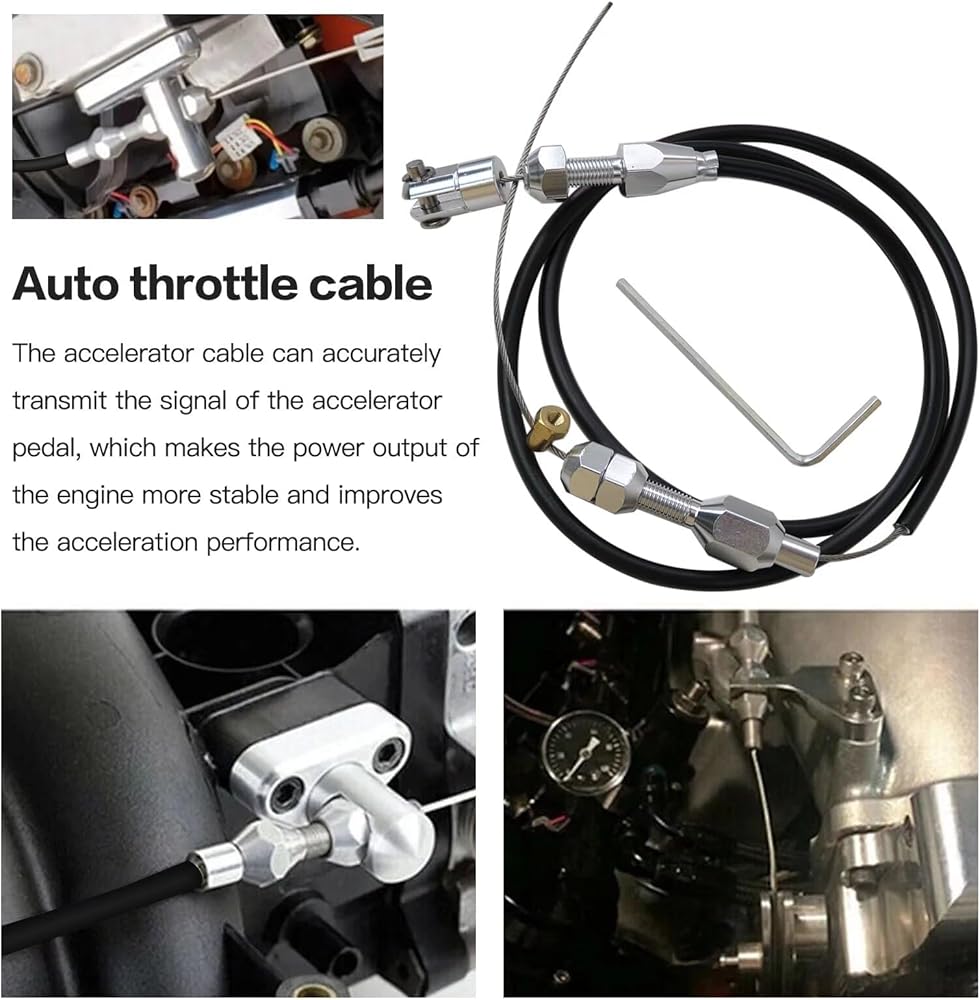 Auto throttle cable

The accelerator cable can accurately transmit the signal of the accelerator pedal, which makes the power output of the engine more stable and improves the acceleration performance.