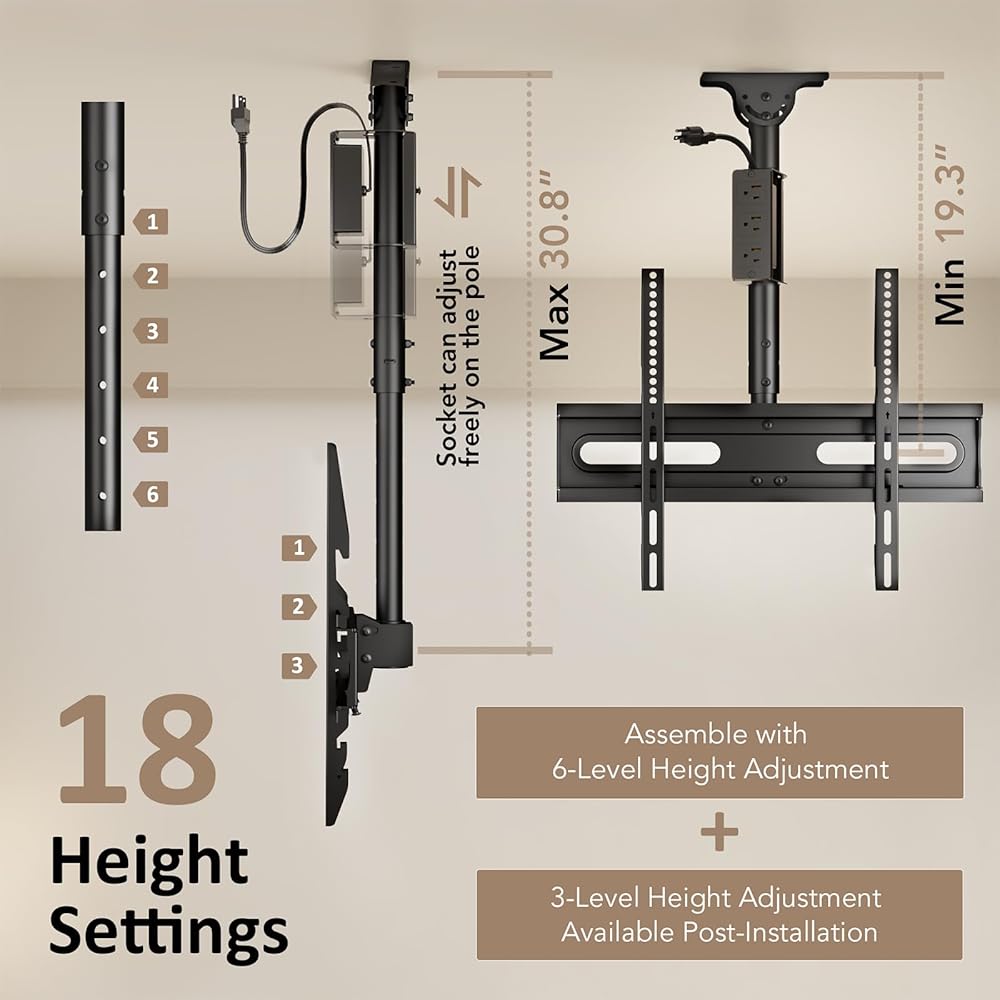 1
2
3
4
5
6

Socket can adjust freely on the pole

Max 30.8"

Min 19.3"

1
2
3

18 Height Settings

Assemble with 6-Level Height Adjustment

+

3-Level Height Adjustment Available Post-Installation