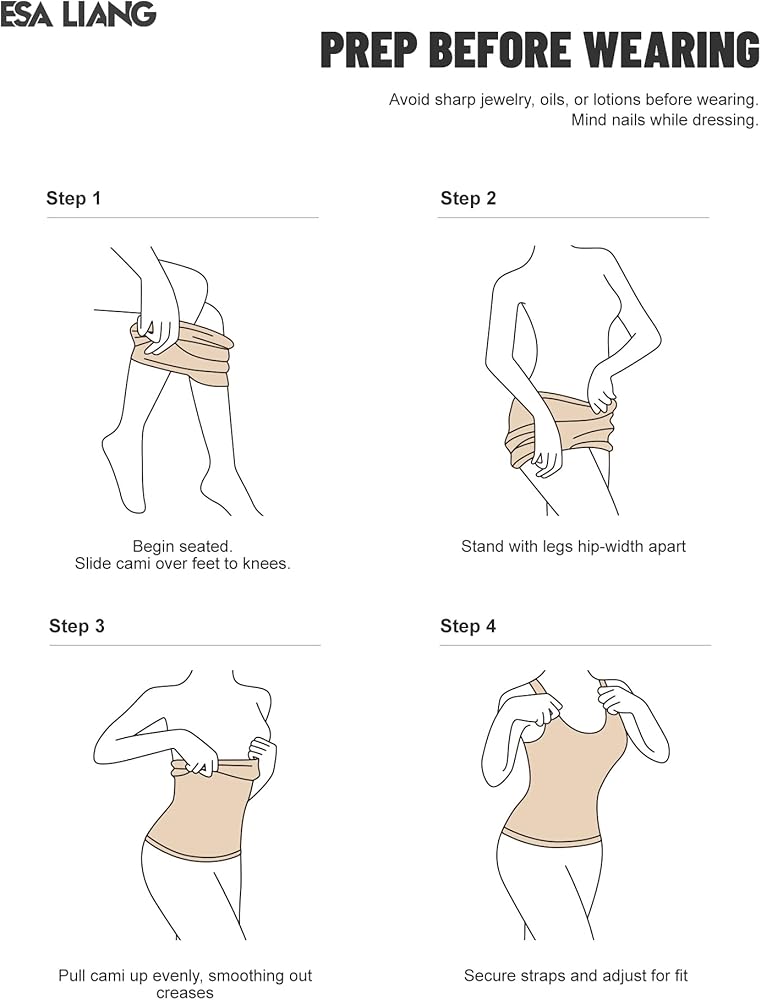 ESA LIANG

PREP BEFORE WEARING

Avoid sharp jewelry, oils, or lotions before wearing.
Mind nails while dressing.

Step 1

Begin seated.
Slide cami over feet to knees.

Step 2

Stand with legs hip-width apart

Step 3

Pull cami up evenly, smoothing out creases

Step 4

Secure straps and adjust for fit