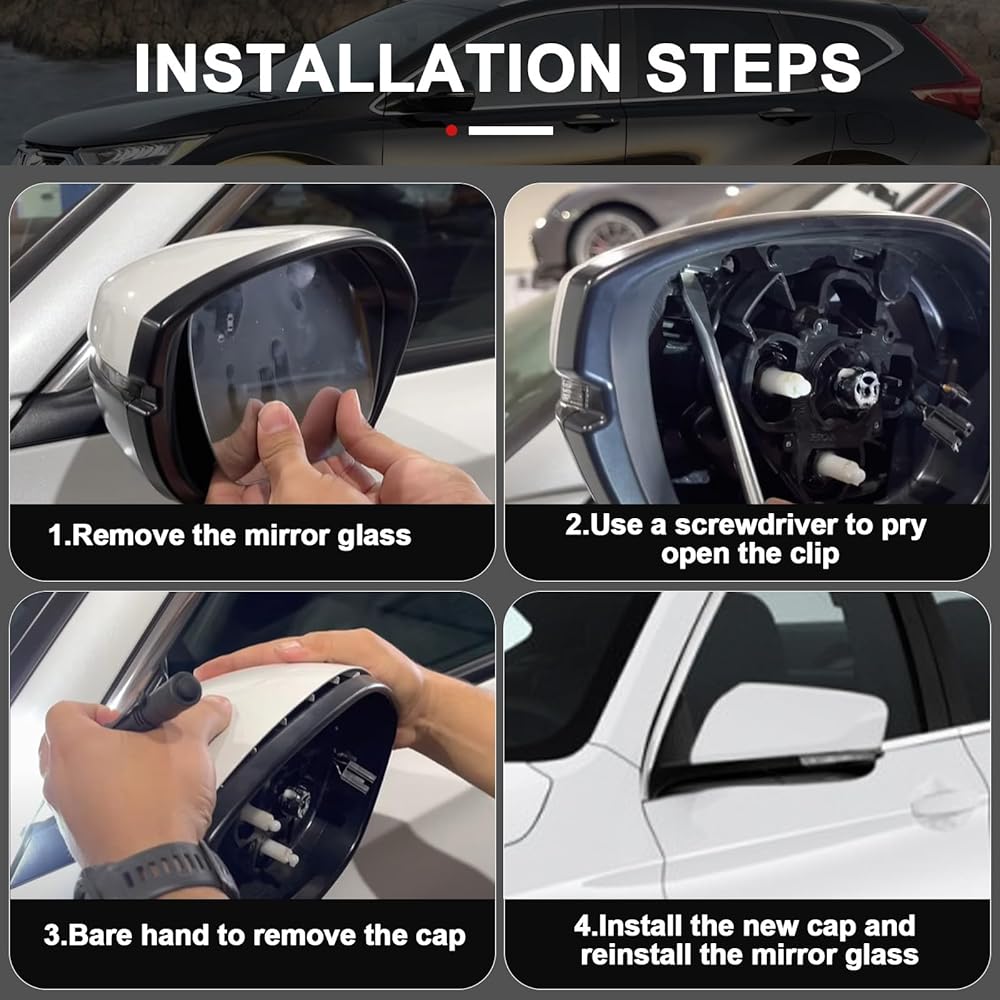 INSTALLATION STEPS

1.Remove the mirror glass

2.Use a screwdriver to pry open the clip

3.Bare hand to remove the cap

4.Install the new cap and reinstall the mirror glass